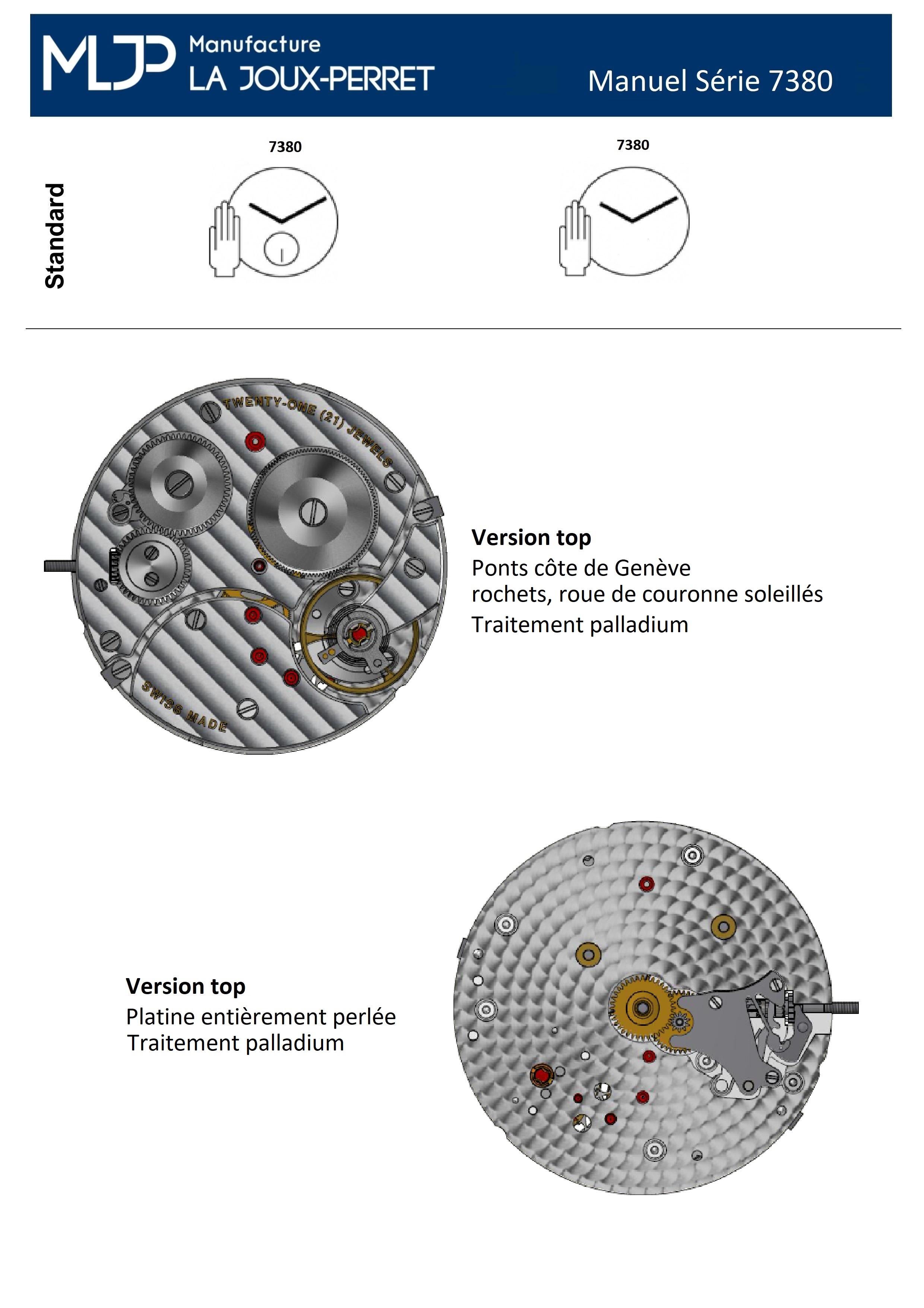 MLJP Manufacture LA JOUX-PERRET

Manuel Série 7380

Standard

7380

7380

TWENTY-ONE (21) JEWELS

SWISS MADE

**Version top**
Ponts côte de Genève
rochets, roue de couronne soleillés
Traitement palladium

**Version top**
Platine entièrement perlée
Traitement palladium